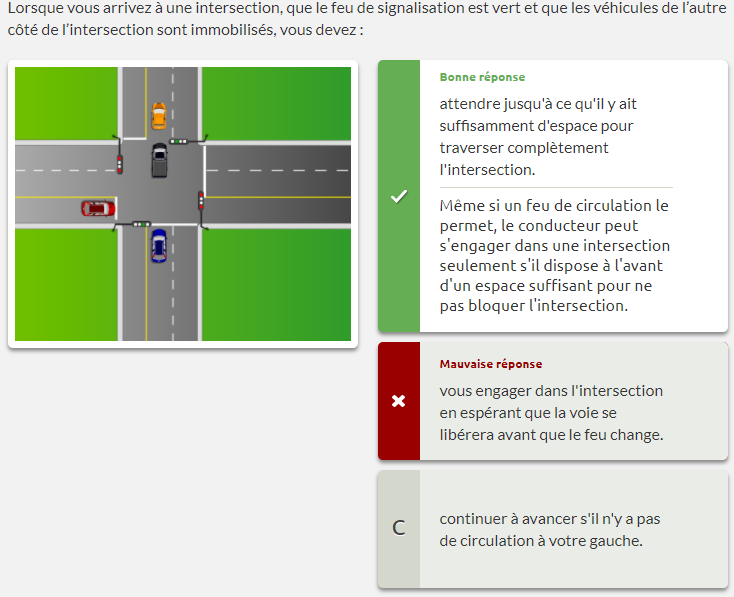 Lorsque vous arrivez à une intersection, que le feu de signalisation est vert et que les véhicules de l'autre côté de l'intersection sont immobilisés, vous devez :

Bonne réponse

attendre jusqu'à ce qu'il y ait suffisamment d'espace pour traverser complètement l'intersection.

Même si un feu de circulation le permet, le conducteur peut s'engager dans une intersection seulement s'il dispose à l'avant d'un espace suffisant pour ne pas bloquer l'intersection.

Mauvaise réponse

vous engager dans l'intersection en espérant que la voie se libérera avant que le feu change.

C

continuer à avancer s'il n'y a pas de circulation à votre gauche.