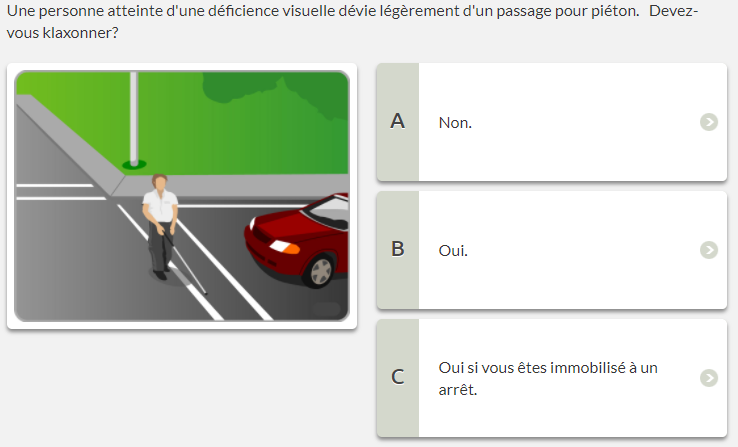 Une personne atteinte d'une déficience visuelle dévie légèrement d'un passage pour piéton. Devez-vous klaxonner?

A

Non.

B

Oui.

C

Oui si vous êtes immobilisé à un arrêt.