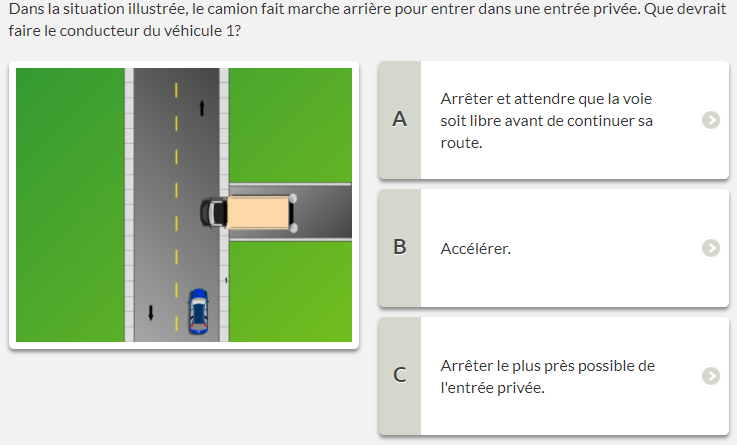 Dans la situation illustrée, le camion fait marche arrière pour entrer dans une entrée privée. Que devrait faire le conducteur du véhicule 1?

1

A

Arrêter et attendre que la voie soit libre avant de continuer sa route.

B

Accélérer.

C

Arrêter le plus près possible de l'entrée privée.