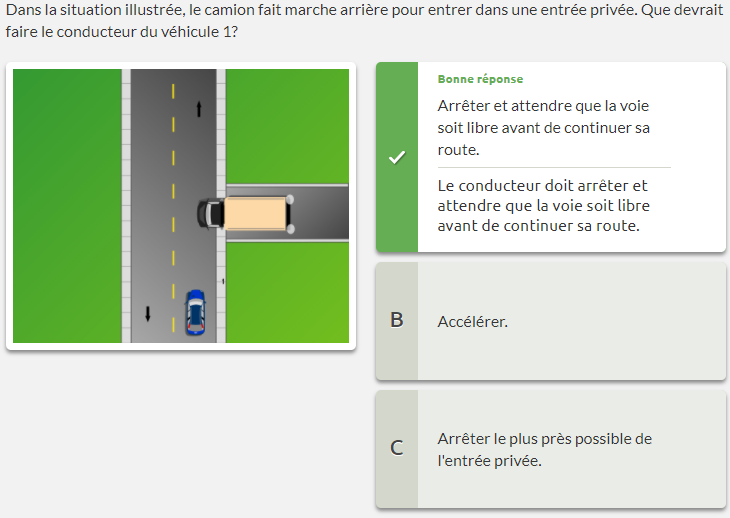 Dans la situation illustrée, le camion fait marche arrière pour entrer dans une entrée privée. Que devrait faire le conducteur du véhicule 1?

Bonne réponse

Arrêter et attendre que la voie soit libre avant de continuer sa route.

Le conducteur doit arrêter et attendre que la voie soit libre avant de continuer sa route.

B

Accélérer.

C

Arrêter le plus près possible de l'entrée privée.