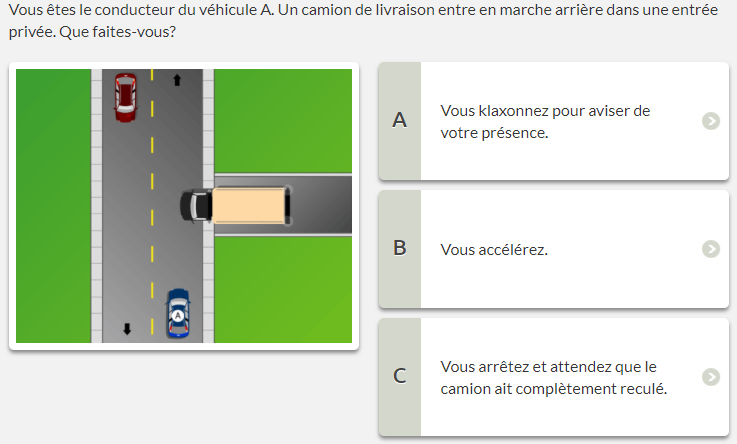 Vous êtes le conducteur du véhicule A. Un camion de livraison entre en marche arrière dans une entrée privée. Que faites-vous?

A

A Vous klaxonnez pour aviser de votre présence.

B Vous accélérez.

C Vous arrêtez et attendez que le camion ait complètement reculé.