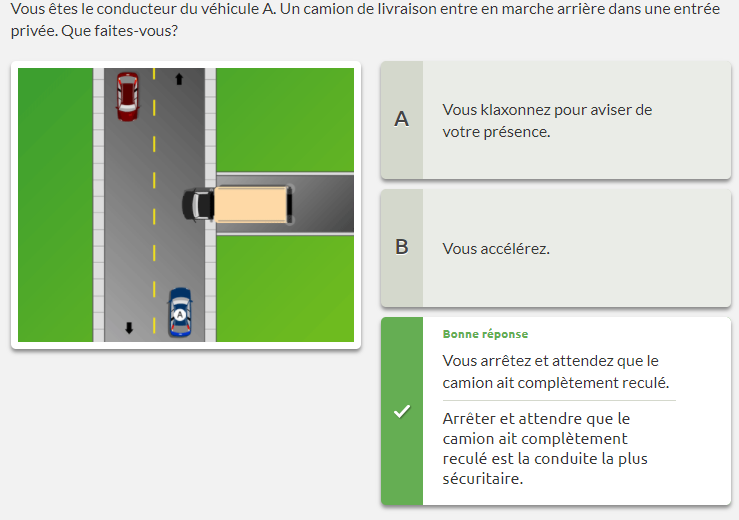 Vous êtes le conducteur du véhicule A. Un camion de livraison entre en marche arrière dans une entrée privée. Que faites-vous?

A

A Vous klaxonnez pour aviser de votre présence.

B Vous accélérez.

Bonne réponse

Vous arrêtez et attendez que le camion ait complètement reculé.

Arrêter et attendre que le camion ait complètement reculé est la conduite la plus sécuritaire.