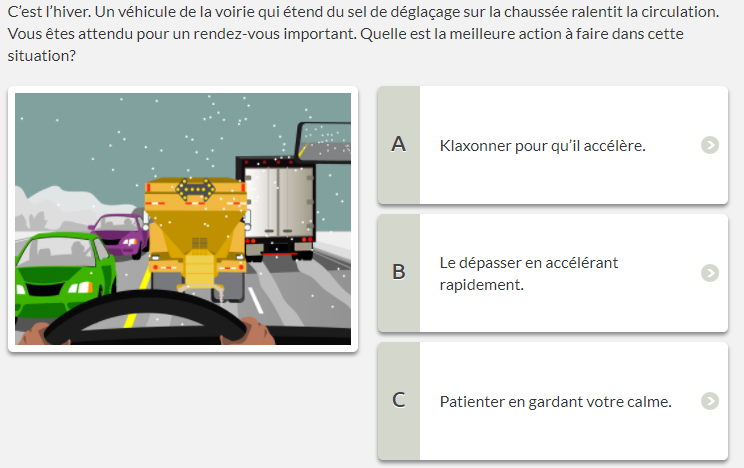 C'est l'hiver. Un véhicule de la voirie qui étend du sel de déglaçage sur la chaussée ralentit la circulation. Vous êtes attendu pour un rendez-vous important. Quelle est la meilleure action à faire dans cette situation?

A
Klaxonner pour qu'il accélère.

B
Le dépasser en accélérant rapidement.

C
Patienter en gardant votre calme.