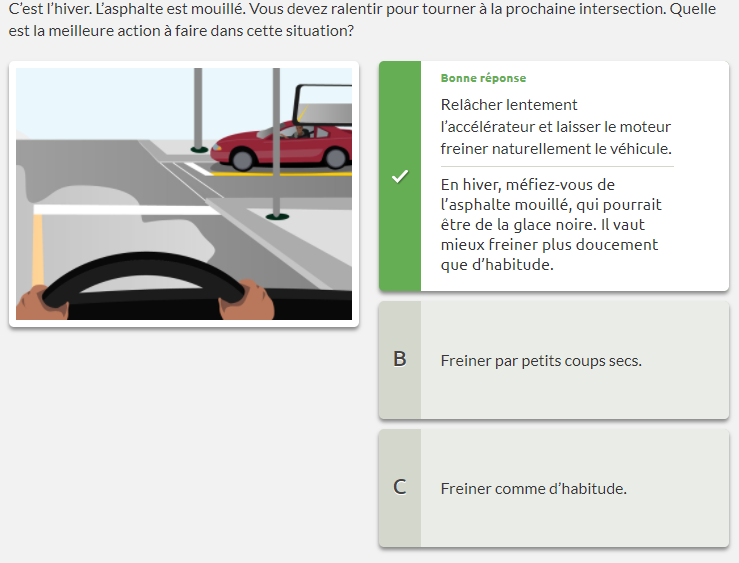 C'est l'hiver. L'asphalte est mouillé. Vous devez ralentir pour tourner à la prochaine intersection. Quelle est la meilleure action à faire dans cette situation?

Bonne réponse

Relâcher lentement l'accélérateur et laisser le moteur freiner naturellement le véhicule.

En hiver, méfiez-vous de l'asphalte mouillé, qui pourrait être de la glace noire. Il vaut mieux freiner plus doucement que d'habitude.

B Freiner par petits coups secs.

C Freiner comme d'habitude.