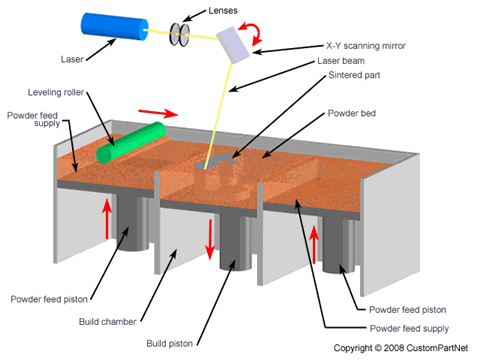 Lenses

Laser

X-Y scanning mirror

Laser beam

Sintered part

Leveling roller

Powder feed supply

Powder bed

Powder feed piston

Build chamber

Build piston

Powder feed piston

Powder feed supply

Copyright © 2008 CustomPartNet