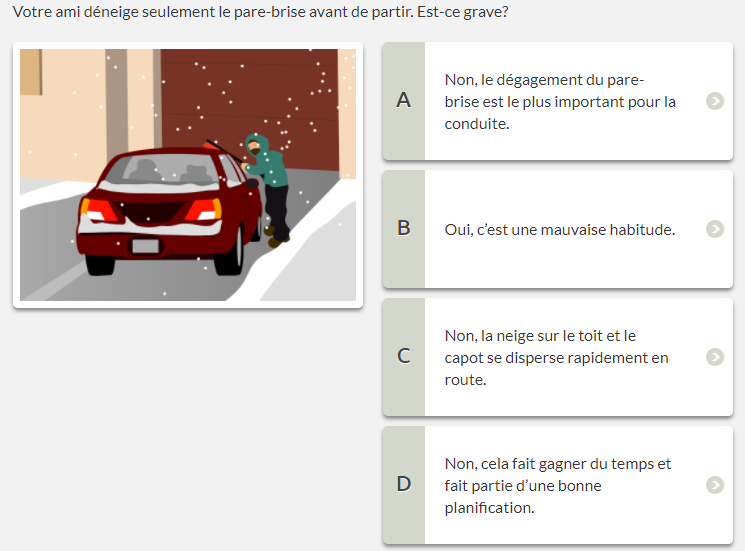 Votre ami déneige seulement le pare-brise avant de partir. Est-ce grave?

A

Non, le dégagement du pare-brise est le plus important pour la conduite.

B

Oui, c'est une mauvaise habitude.

C

Non, la neige sur le toit et le capot se disperse rapidement en route.

D

Non, cela fait gagner du temps et fait partie d'une bonne planification.