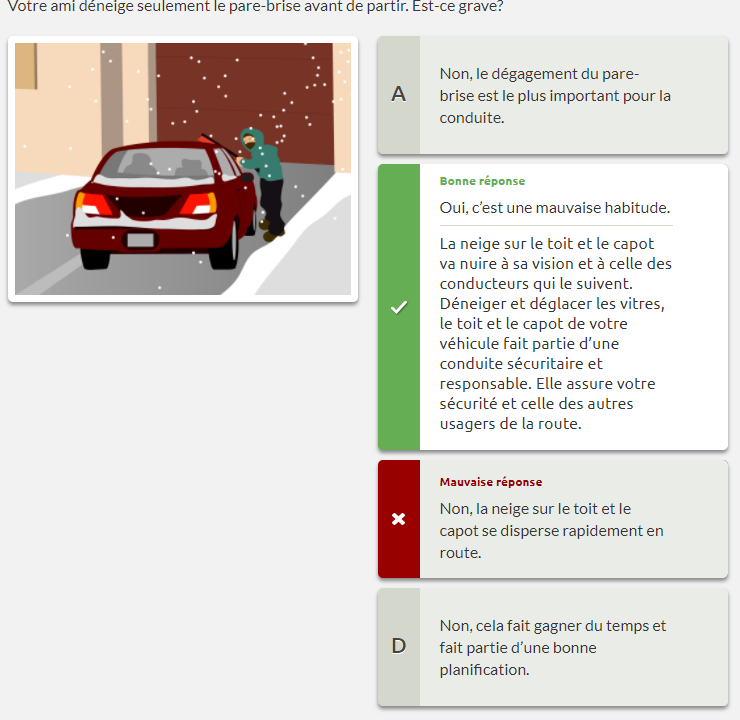 Votre ami déneige seulement le pare-brise avant de partir. Est-ce grave?

A

Non, le dégagement du pare-brise est le plus important pour la conduite.

Bonne réponse

Oui, c'est une mauvaise habitude.

La neige sur le toit et le capot va nuire à sa vision et à celle des conducteurs qui le suivent. Déneiger et déglacer les vitres, le toit et le capot de votre véhicule fait partie d'une conduite sécuritaire et responsable. Elle assure votre sécurité et celle des autres usagers de la route.

Mauvaise réponse

Non, la neige sur le toit et le capot se disperse rapidement en route.

D

Non, cela fait gagner du temps et fait partie d'une bonne planification.