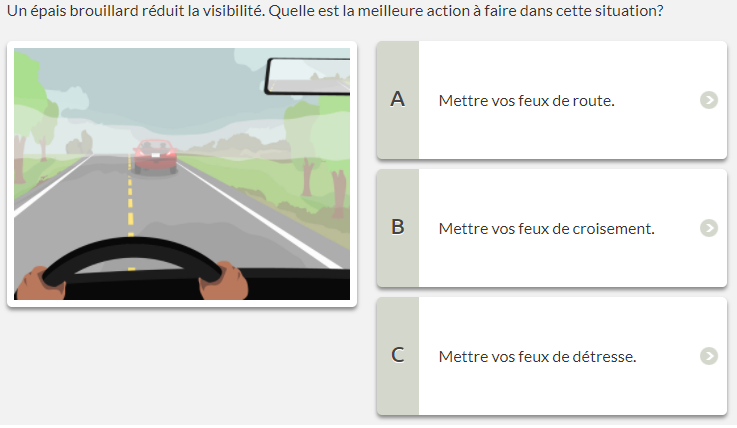 Un épais brouillard réduit la visibilité. Quelle est la meilleure action à faire dans cette situation?

A
Mettre vos feux de route.

B
Mettre vos feux de croisement.

C
Mettre vos feux de détresse.