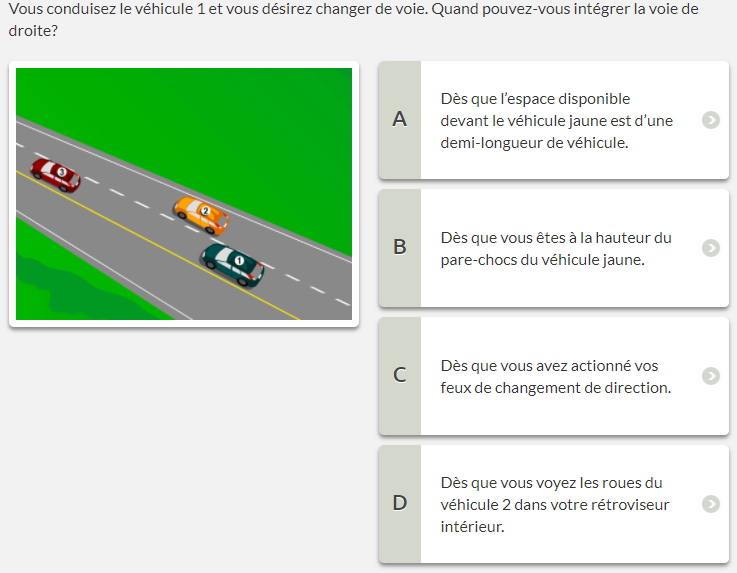 Vous conduisez le véhicule 1 et vous désirez changer de voie. Quand pouvez-vous intégrer la voie de droite?

3

2

1

A
Dès que l'espace disponible devant le véhicule jaune est d'une demi-longueur de véhicule.

B
Dès que vous êtes à la hauteur du pare-chocs du véhicule jaune.

C
Dès que vous avez actionné vos feux de changement de direction.

D
Dès que vous voyez les roues du véhicule 2 dans votre rétroviseur intérieur.