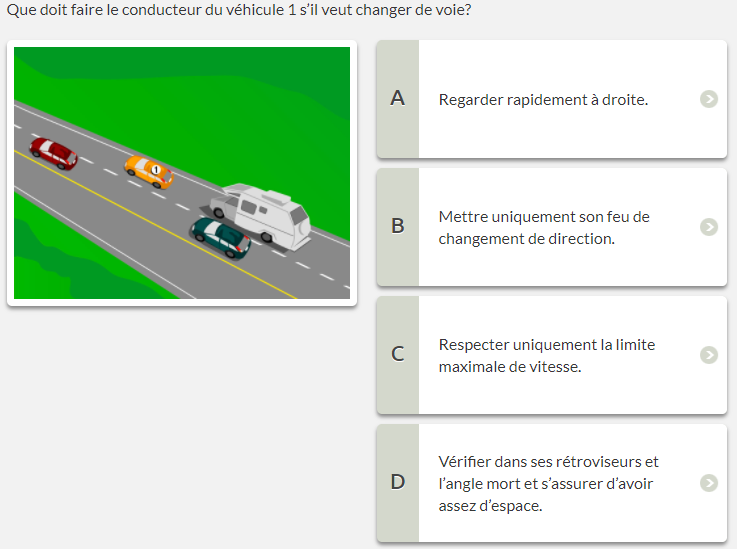 Que doit faire le conducteur du véhicule 1 s'il veut changer de voie?

1

A
Regarder rapidement à droite.

B
Mettre uniquement son feu de changement de direction.

C
Respecter uniquement la limite maximale de vitesse.

D
Vérifier dans ses rétroviseurs et l'angle mort et s'assurer d'avoir assez d'espace.