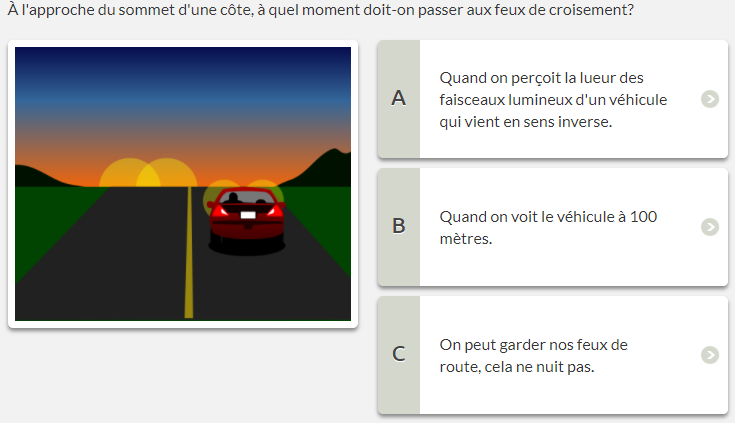 À l'approche du sommet d'une côte, à quel moment doit-on passer aux feux de croisement?

A
Quand on perçoit la lueur des faisceaux lumineux d'un véhicule qui vient en sens inverse.

B
Quand on voit le véhicule à 100 mètres.

C
On peut garder nos feux de route, cela ne nuit pas.