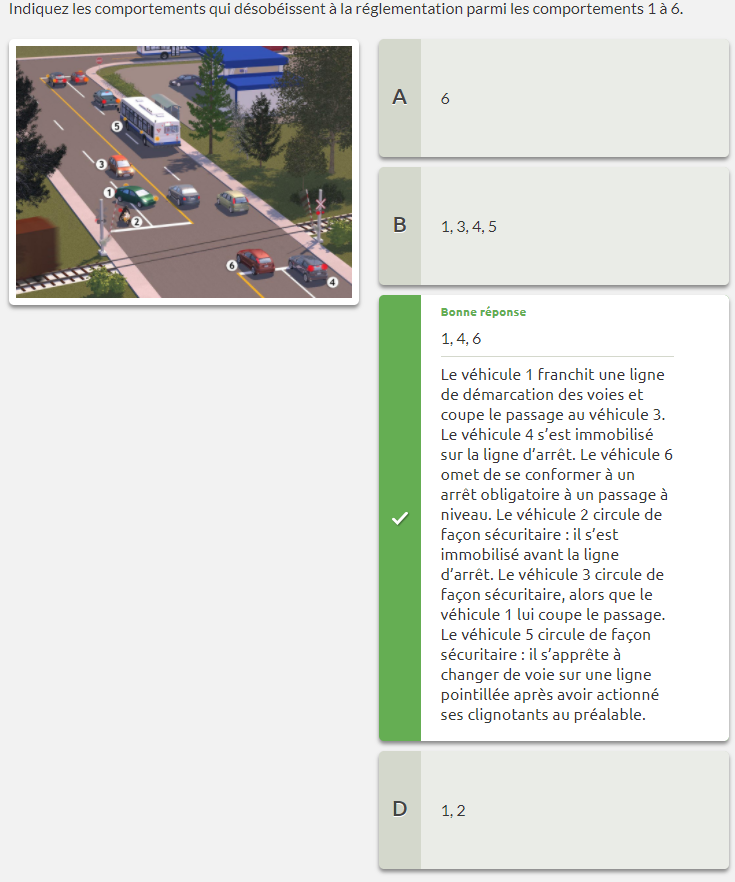 Indiquez les comportements qui désobéissent à la réglementation parmi les comportements 1 à 6.

5
3
1
2
6
4

A
6

B
1, 3, 4, 5

Bonne réponse
1, 4, 6

Le véhicule 1 franchit une ligne de démarcation des voies et coupe le passage au véhicule 3. Le véhicule 4 s'est immobilisé sur la ligne d'arrêt. Le véhicule 6 omet de se conformer à un arrêt obligatoire à un passage à niveau. Le véhicule 2 circule de façon sécuritaire : il s'est immobilisé avant la ligne d'arrêt. Le véhicule 3 circule de façon sécuritaire, alors que le véhicule 1 lui coupe le passage. Le véhicule 5 circule de façon sécuritaire : il s'apprête à changer de voie sur une ligne pointillée après avoir actionné ses clignotants au préalable.

D
1, 2