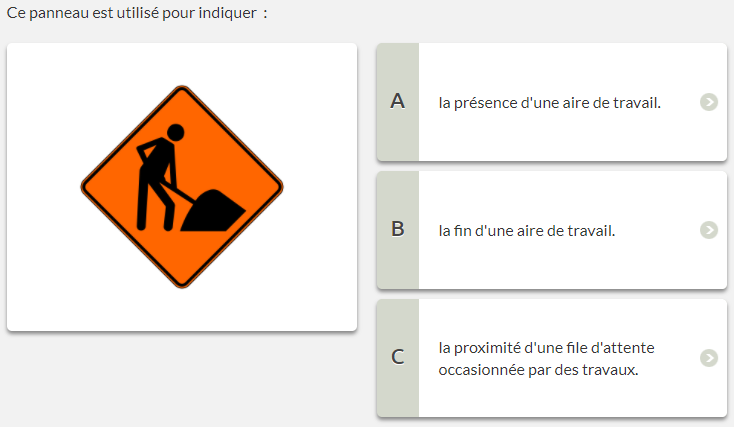 Ce panneau est utilisé pour indiquer :

A

la présence d'une aire de travail.

B

la fin d'une aire de travail.

C

la proximité d'une file d'attente occasionnée par des travaux.