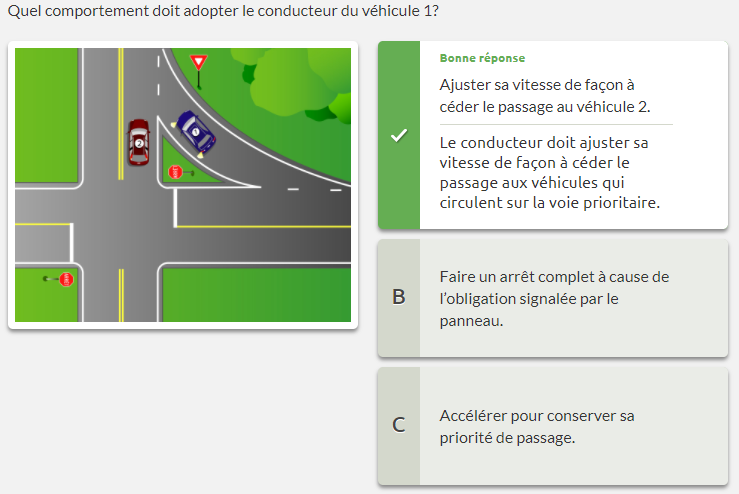 Quel comportement doit adopter le conducteur du véhicule 1?

2

1

Bonne réponse

Ajuster sa vitesse de façon à céder le passage au véhicule 2.

Le conducteur doit ajuster sa vitesse de façon à céder le passage aux véhicules qui circulent sur la voie prioritaire.

B

Faire un arrêt complet à cause de l'obligation signalée par le panneau.

C

Accélérer pour conserver sa priorité de passage.