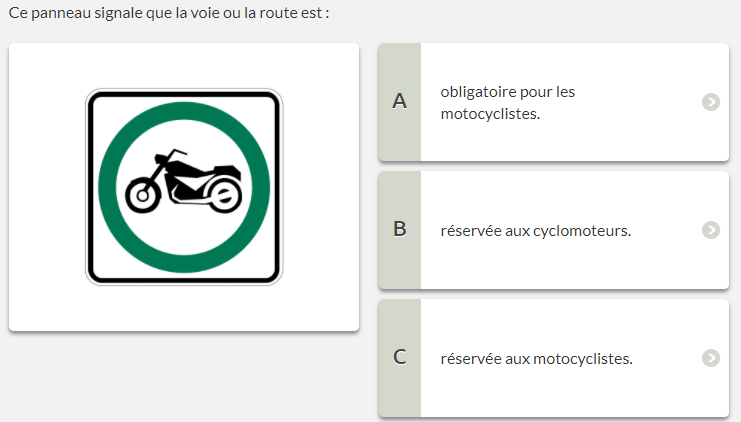 Ce panneau signale que la voie ou la route est :

A
obligatoire pour les motocyclistes.

B
réservée aux cyclomoteurs.

C
réservée aux motocyclistes.