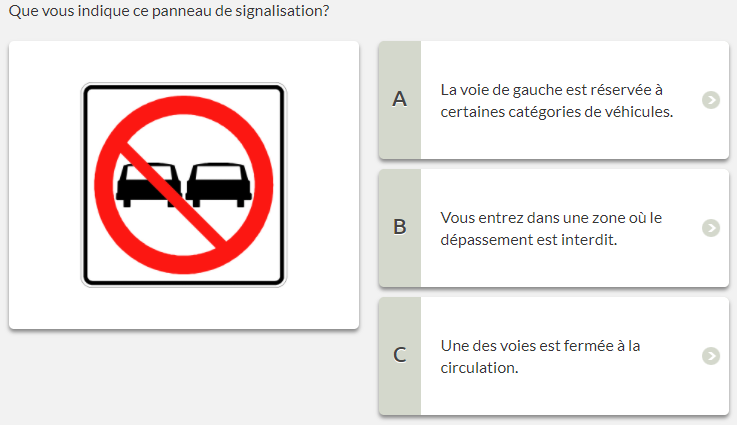 Que vous indique ce panneau de signalisation?

A
La voie de gauche est réservée à certaines catégories de véhicules.

B
Vous entrez dans une zone où le dépassement est interdit.

C
Une des voies est fermée à la circulation.