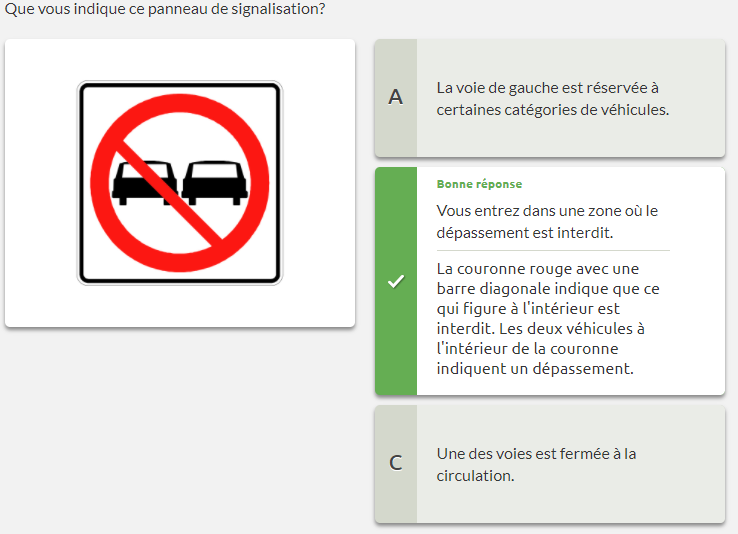 Que vous indique ce panneau de signalisation?

A

La voie de gauche est réservée à certaines catégories de véhicules.

Bonne réponse

Vous entrez dans une zone où le dépassement est interdit.

La couronne rouge avec une barre diagonale indique que ce qui figure à l'intérieur est interdit. Les deux véhicules à l'intérieur de la couronne indiquent un dépassement.

C

Une des voies est fermée à la circulation.