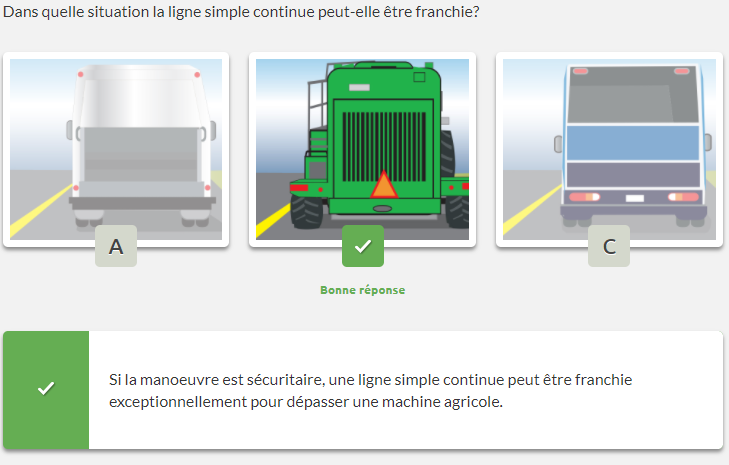 Dans quelle situation la ligne simple continue peut-elle être franchie?

A

C

Bonne réponse

Si la manoeuvre est sécuritaire, une ligne simple continue peut être franchie exceptionnellement pour dépasser une machine agricole.