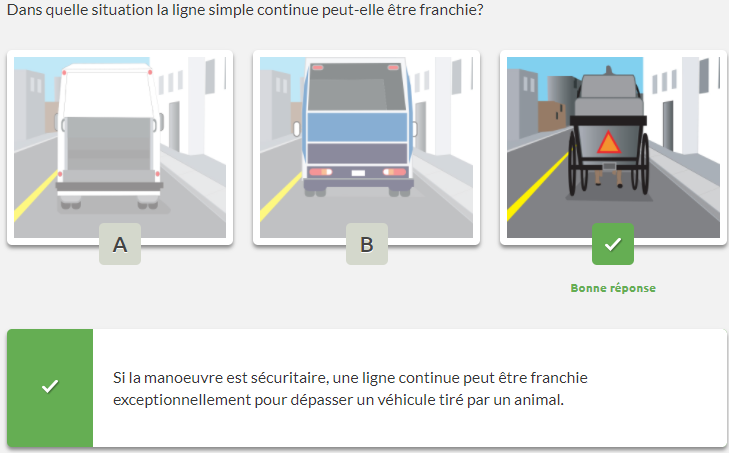 Dans quelle situation la ligne simple continue peut-elle être franchie?

A

B

Bonne réponse

Si la manoeuvre est sécuritaire, une ligne continue peut être franchie exceptionnellement pour dépasser un véhicule tiré par un animal.