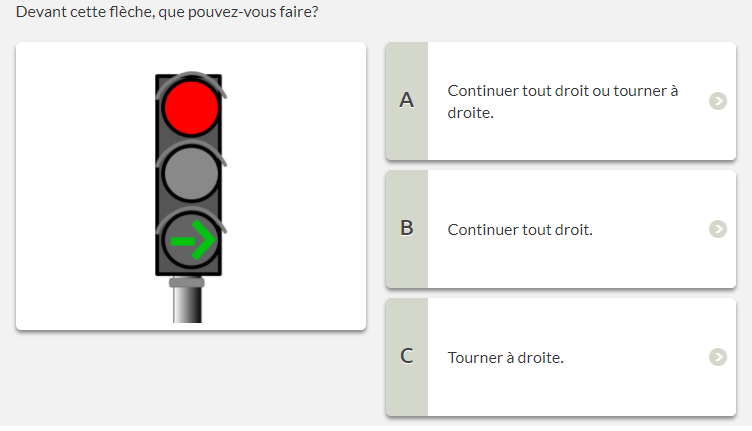 Devant cette flèche, que pouvez-vous faire?

A Continuer tout droit ou tourner à droite.

B Continuer tout droit.

C Tourner à droite.