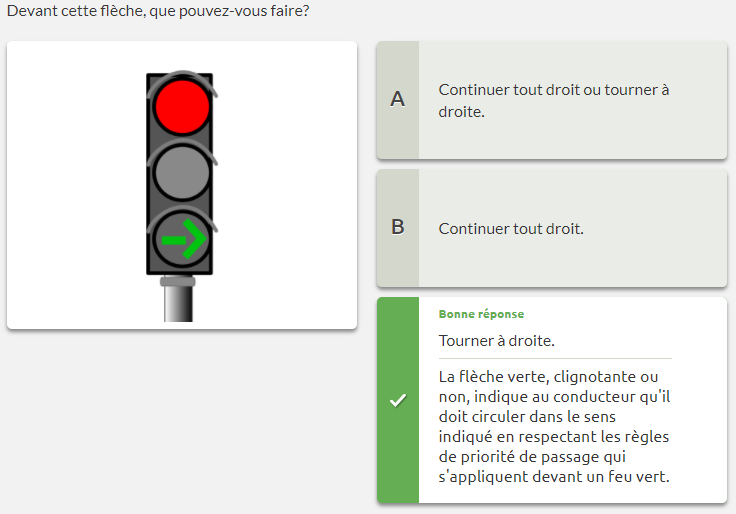 Devant cette flèche, que pouvez-vous faire?

A
Continuer tout droit ou tourner à droite.

B
Continuer tout droit.

Bonne réponse
Tourner à droite.

La flèche verte, clignotante ou non, indique au conducteur qu'il doit circuler dans le sens indiqué en respectant les règles de priorité de passage qui s'appliquent devant un feu vert.