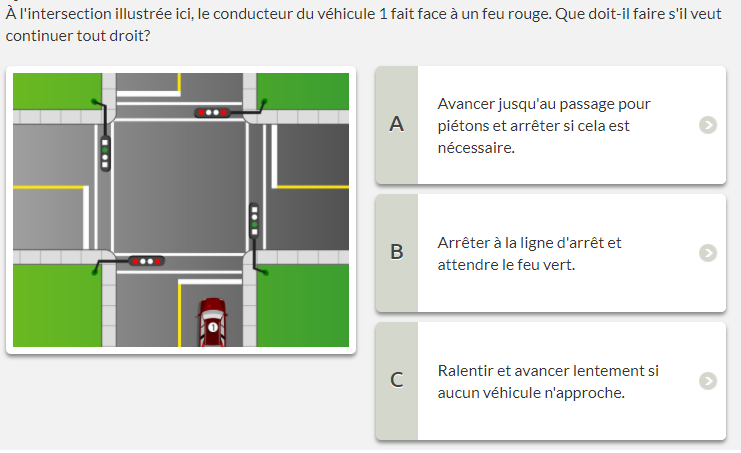 À l'intersection illustrée ici, le conducteur du véhicule 1 fait face à un feu rouge. Que doit-il faire s'il veut continuer tout droit?

1

A
Avancer jusqu'au passage pour piétons et arrêter si cela est nécessaire.

B
Arrêter à la ligne d'arrêt et attendre le feu vert.

C
Ralentir et avancer lentement si aucun véhicule n'approche.