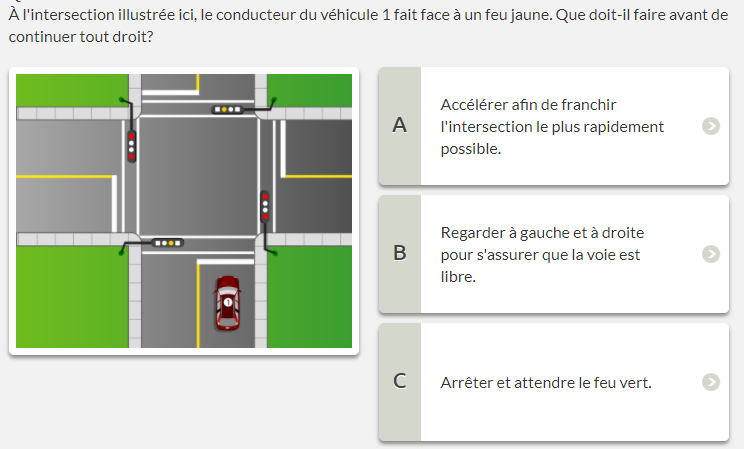 À l'intersection illustrée ici, le conducteur du véhicule 1 fait face à un feu jaune. Que doit-il faire avant de continuer tout droit?

1

A
Accélérer afin de franchir l'intersection le plus rapidement possible.

B
Regarder à gauche et à droite pour s'assurer que la voie est libre.

C
Arrêter et attendre le feu vert.