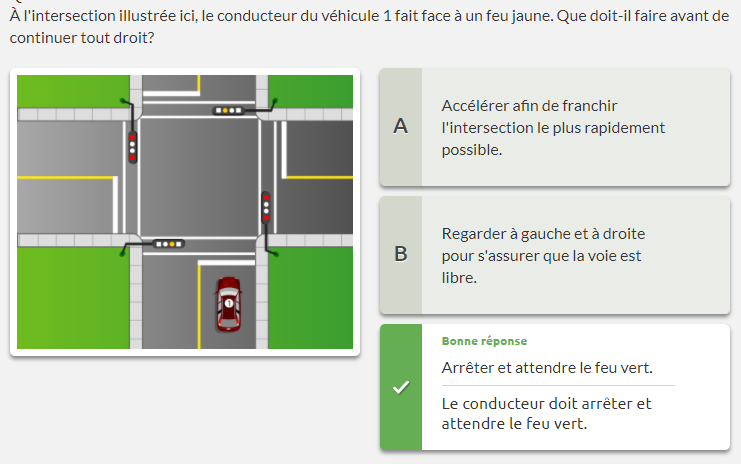 À l'intersection illustrée ici, le conducteur du véhicule 1 fait face à un feu jaune. Que doit-il faire avant de continuer tout droit?

1

A

Accélérer afin de franchir l'intersection le plus rapidement possible.

B

Regarder à gauche et à droite pour s'assurer que la voie est libre.

Bonne réponse

Arrêter et attendre le feu vert.

Le conducteur doit arrêter et attendre le feu vert.