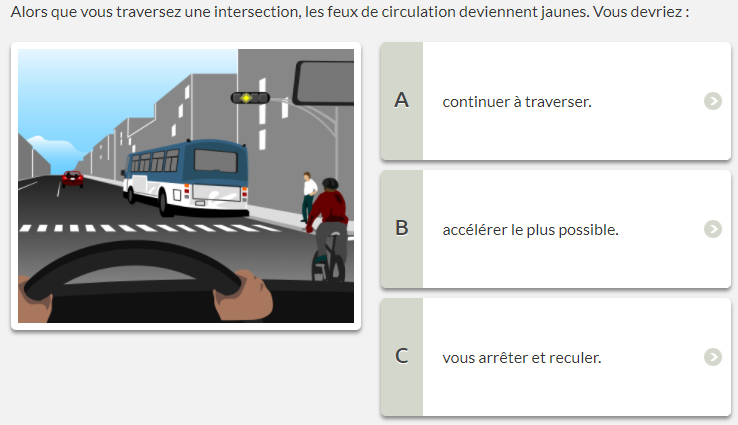 Alors que vous traversez une intersection, les feux de circulation deviennent jaunes. Vous devriez :

A
continuer à traverser.

B
accélérer le plus possible.

C
vous arrêter et reculer.