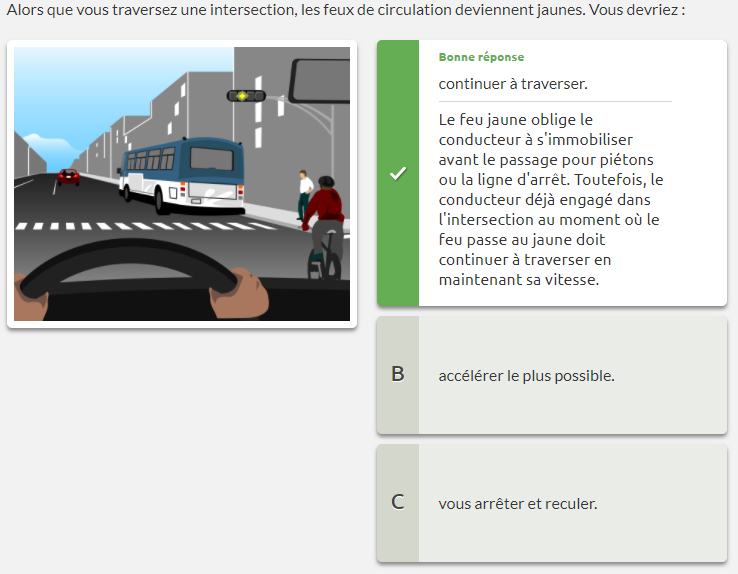 Alors que vous traversez une intersection, les feux de circulation deviennent jaunes. Vous devriez :

Bonne réponse

continuer à traverser.

Le feu jaune oblige le conducteur à s'immobiliser avant le passage pour piétons ou la ligne d'arrêt. Toutefois, le conducteur déjà engagé dans l'intersection au moment où le feu passe au jaune doit continuer à traverser en maintenant sa vitesse.

B

accélérer le plus possible.

C

vous arrêter et reculer.