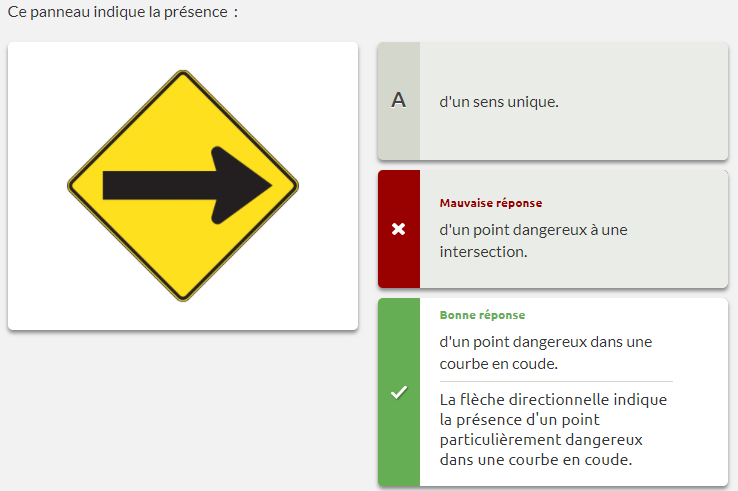 Ce panneau indique la présence :

A

d'un sens unique.

Mauvaise réponse

d'un point dangereux à une intersection.

Bonne réponse

d'un point dangereux dans une courbe en coude.

La flèche directionnelle indique la présence d'un point particulièrement dangereux dans une courbe en coude.