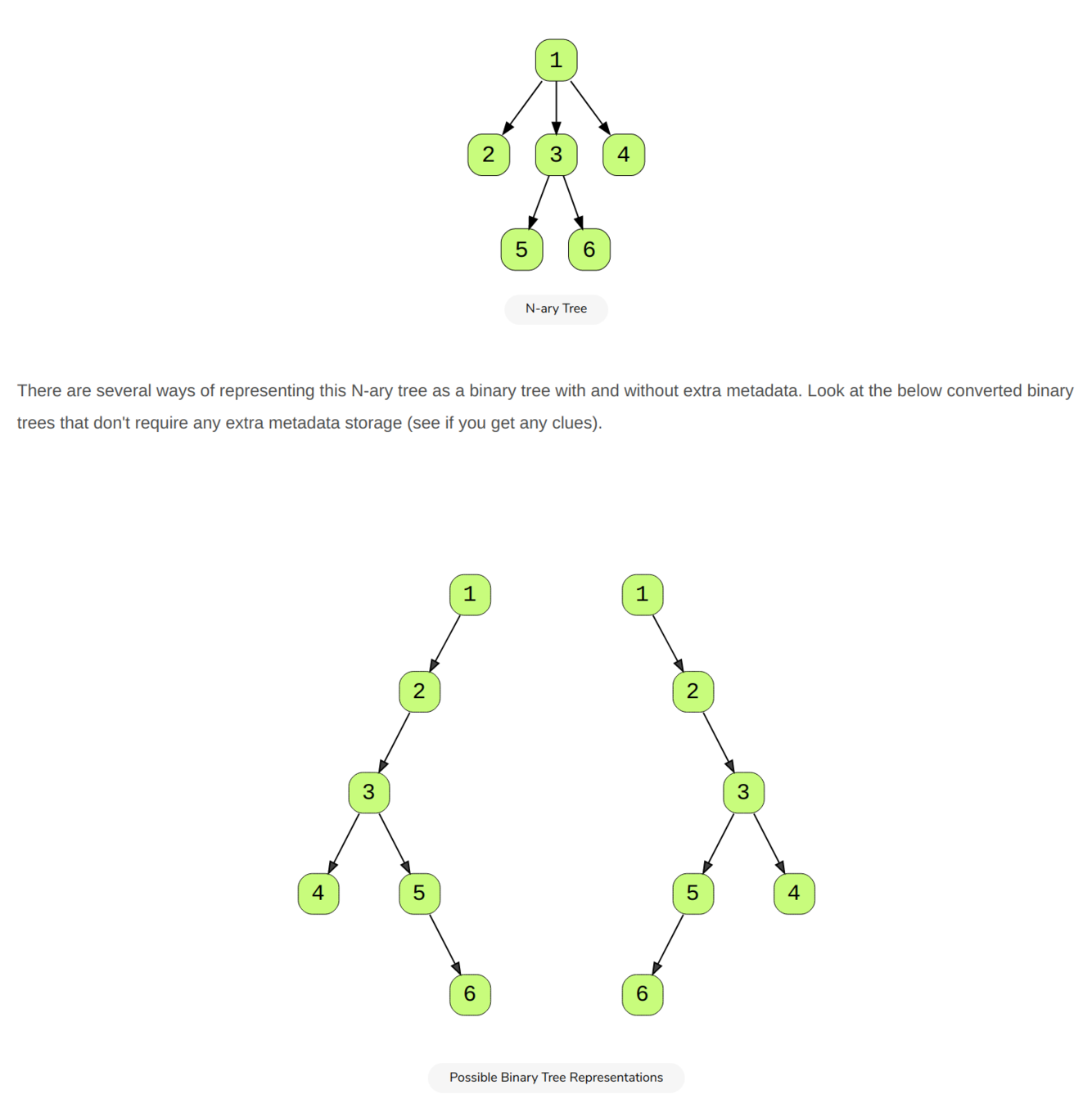 1

2 3 4

5 6

N-ary Tree

There are several ways of representing this N-ary tree as a binary tree with and without extra metadata. Look at the below converted binary trees that don't require any extra metadata storage (see if you get any clues).

1

2

3

4 5

6

1

2

3

5 4

6

Possible Binary Tree Representations