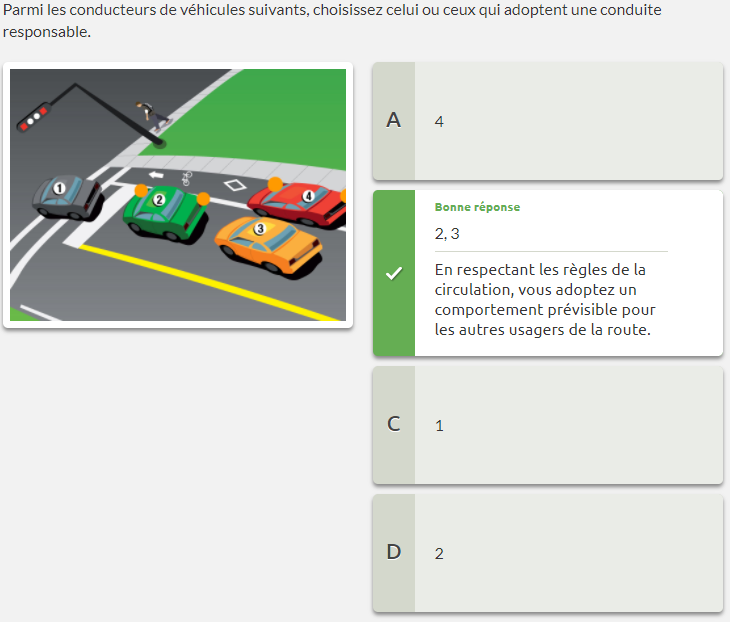 Parmi les conducteurs de véhicules suivants, choisissez celui ou ceux qui adoptent une conduite responsable.

1
2
3
4

A 4

Bonne réponse
2, 3

En respectant les règles de la circulation, vous adoptez un comportement prévisible pour les autres usagers de la route.

C 1

D 2