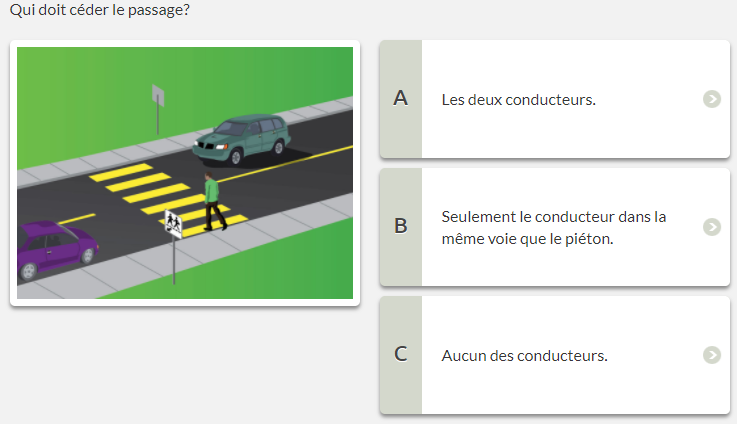 Qui doit céder le passage?

A
Les deux conducteurs.

B
Seulement le conducteur dans la même voie que le piéton.

C
Aucun des conducteurs.