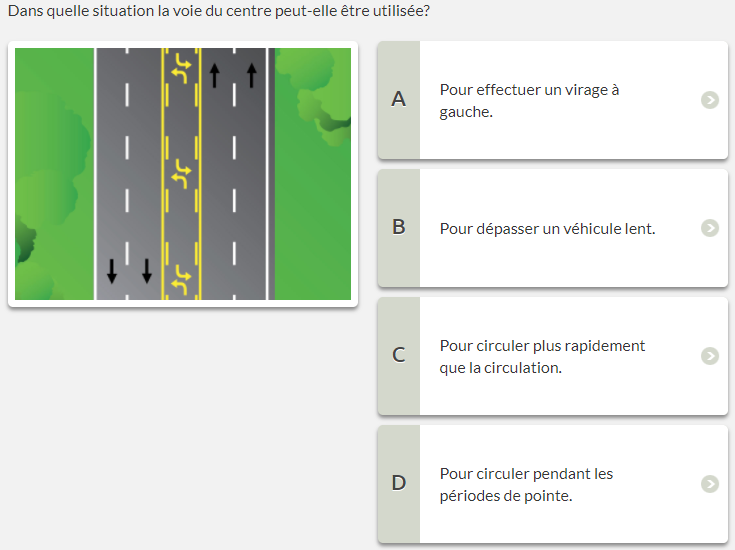 Dans quelle situation la voie du centre peut-elle être utilisée?

A
Pour effectuer un virage à gauche.

B
Pour dépasser un véhicule lent.

C
Pour circuler plus rapidement que la circulation.

D
Pour circuler pendant les périodes de pointe.