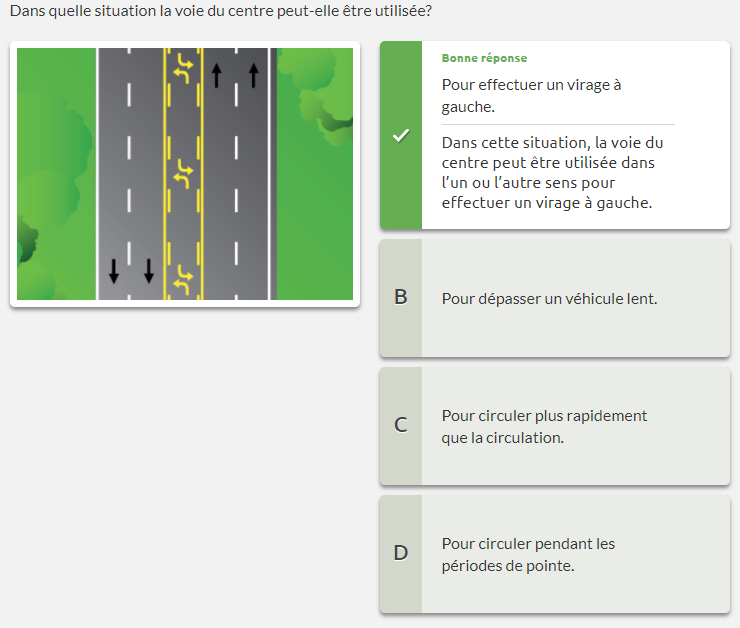 Dans quelle situation la voie du centre peut-elle être utilisée?

Bonne réponse

Pour effectuer un virage à gauche.

Dans cette situation, la voie du centre peut être utilisée dans l'un ou l'autre sens pour effectuer un virage à gauche.

B

Pour dépasser un véhicule lent.

C

Pour circuler plus rapidement que la circulation.

D

Pour circuler pendant les périodes de pointe.