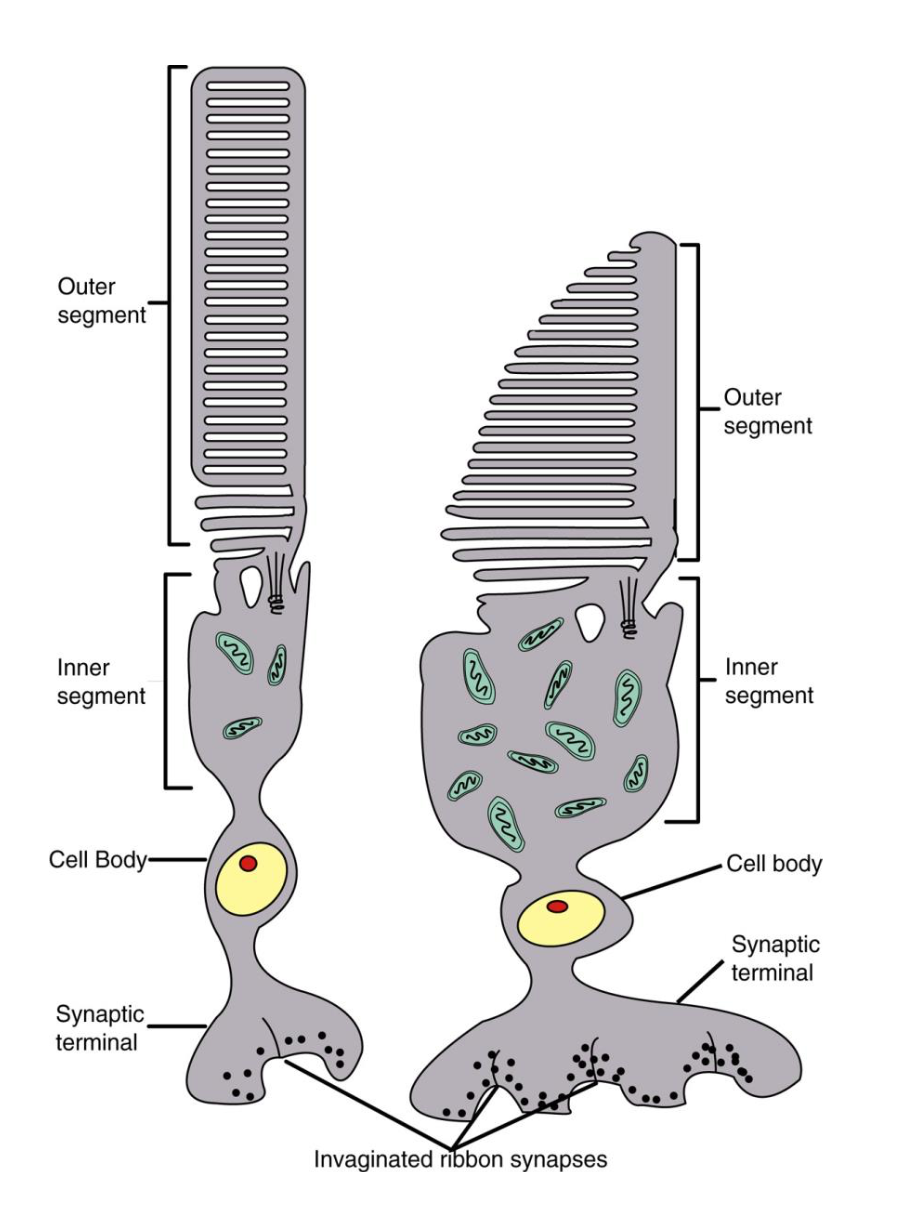 Outer segment

Inner segment

Cell Body

Synaptic terminal

Outer segment

Inner segment

Cell body

Synaptic terminal

Invaginated ribbon synapses