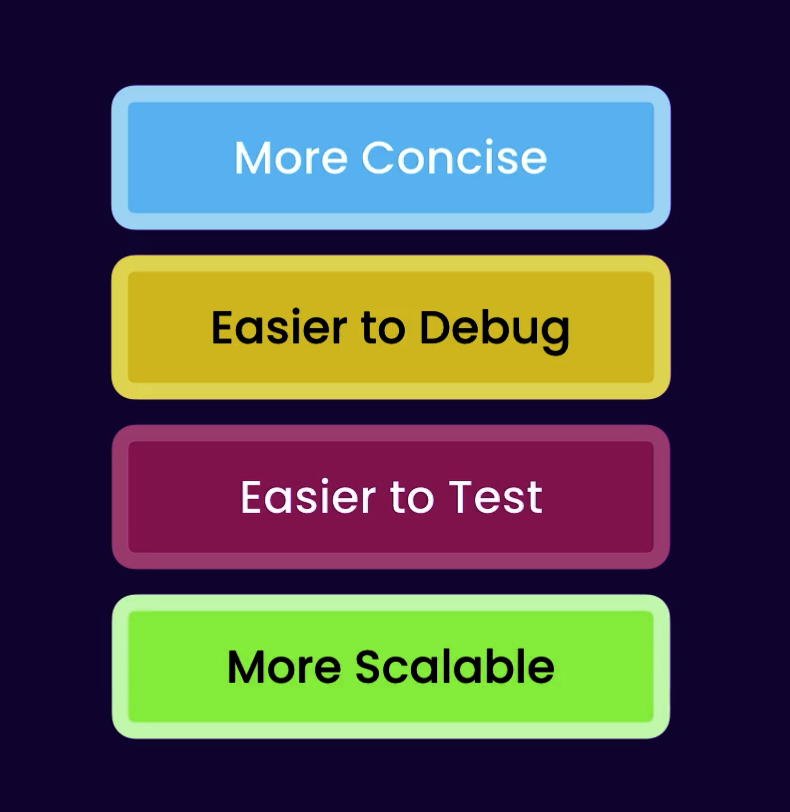 More Concise

Easier to Debug

Easier to Test

More Scalable