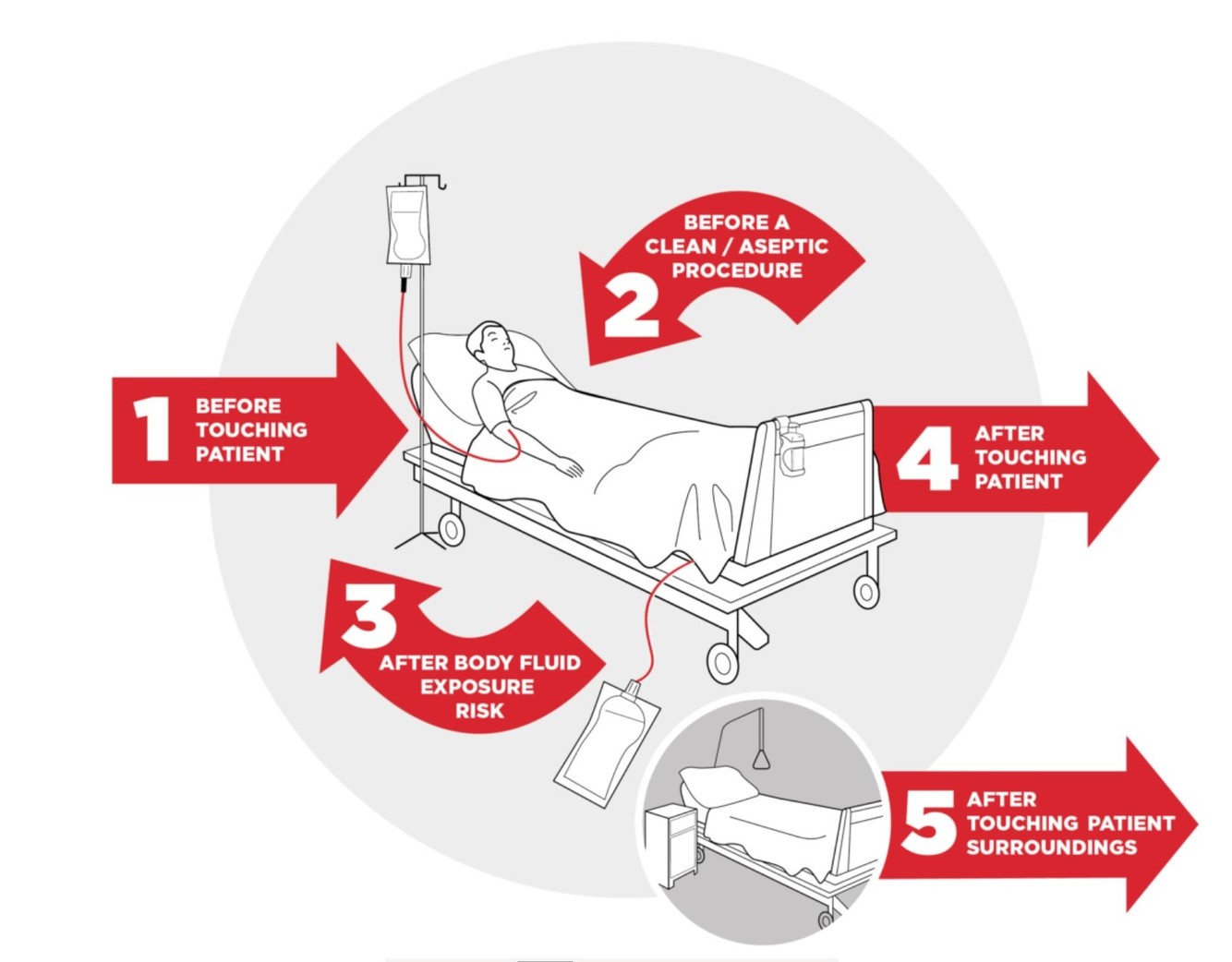 1 BEFORE TOUCHING PATIENT

2 BEFORE A CLEAN / ASEPTIC PROCEDURE

3 AFTER BODY FLUID EXPOSURE RISK

4 AFTER TOUCHING PATIENT

5 AFTER TOUCHING PATIENT SURROUNDINGS