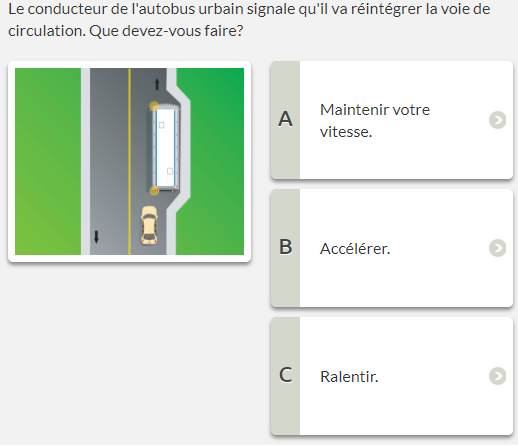 Le conducteur de l'autobus urbain signale qu'il va réintégrer la voie de circulation. Que devez-vous faire?

A
Maintenir votre vitesse.

B
Accélérer.

C
Ralentir.