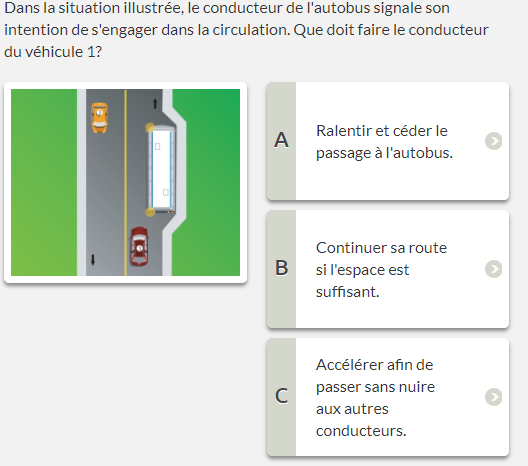 Dans la situation illustrée, le conducteur de l'autobus signale son intention de s'engager dans la circulation. Que doit faire le conducteur du véhicule 1?

2

1

A
Ralentir et céder le passage à l'autobus.

B
Continuer sa route si l'espace est suffisant.

C
Accélérer afin de passer sans nuire aux autres conducteurs.