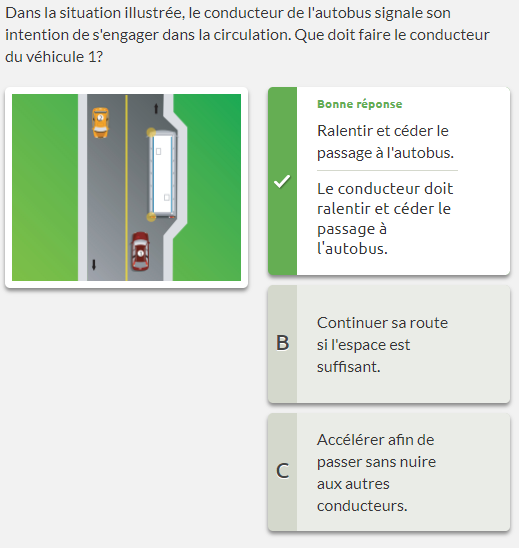 Dans la situation illustrée, le conducteur de l'autobus signale son intention de s'engager dans la circulation. Que doit faire le conducteur du véhicule 1?

2

1

Bonne réponse

Ralentir et céder le passage à l'autobus.

Le conducteur doit ralentir et céder le passage à l'autobus.

B

Continuer sa route si l'espace est suffisant.

C

Accélérer afin de passer sans nuire aux autres conducteurs.