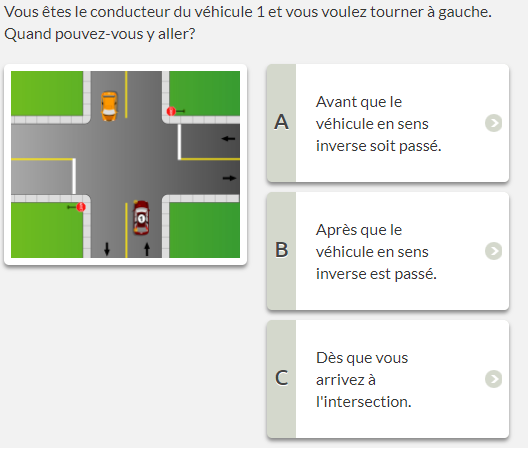 Vous êtes le conducteur du véhicule 1 et vous voulez tourner à gauche. Quand pouvez-vous y aller?

1

A
Avant que le véhicule en sens inverse soit passé.

B
Après que le véhicule en sens inverse est passé.

C
Dès que vous arrivez à l'intersection.