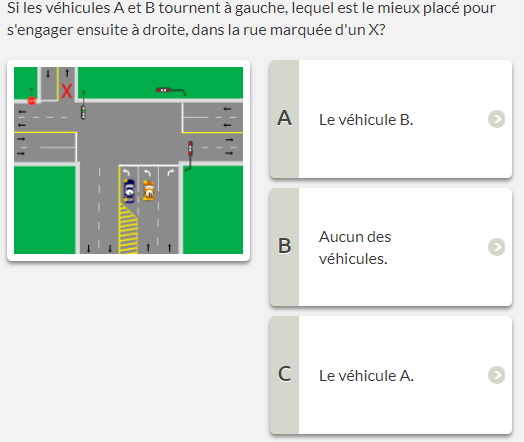 Si les véhicules A et B tournent à gauche, lequel est le mieux placé pour s'engager ensuite à droite, dans la rue marquée d'un X?

X

A Le véhicule B.

B Aucun des véhicules.

C Le véhicule A.