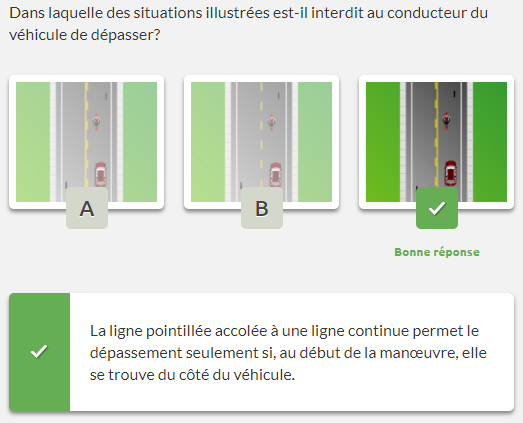 Dans laquelle des situations illustrées est-il interdit au conducteur du véhicule de dépasser?

A

B

Bonne réponse

La ligne pointillée accolée à une ligne continue permet le dépassement seulement si, au début de la manœuvre, elle se trouve du côté du véhicule.