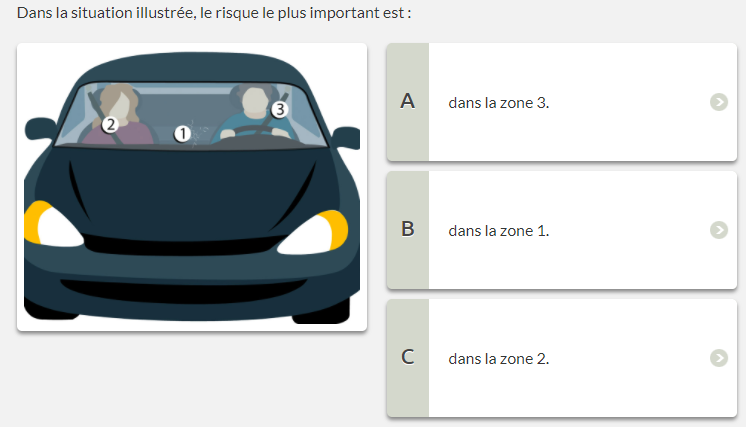 Dans la situation illustrée, le risque le plus important est :

2
1
3

A dans la zone 3.

B dans la zone 1.

C dans la zone 2.