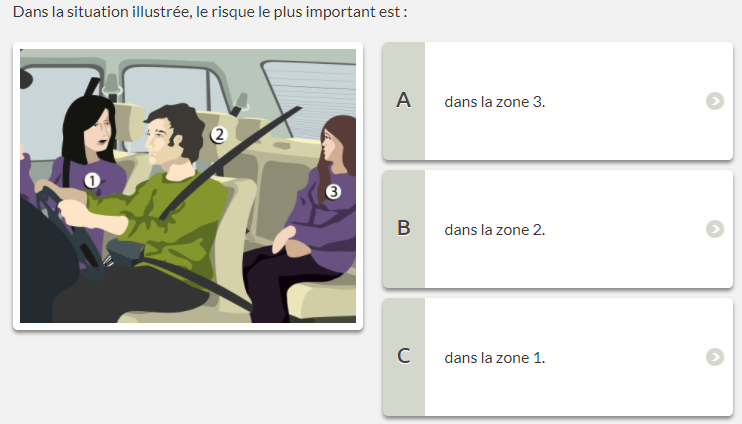 Dans la situation illustrée, le risque le plus important est :

1
2
3

A dans la zone 3.

B dans la zone 2.

C dans la zone 1.