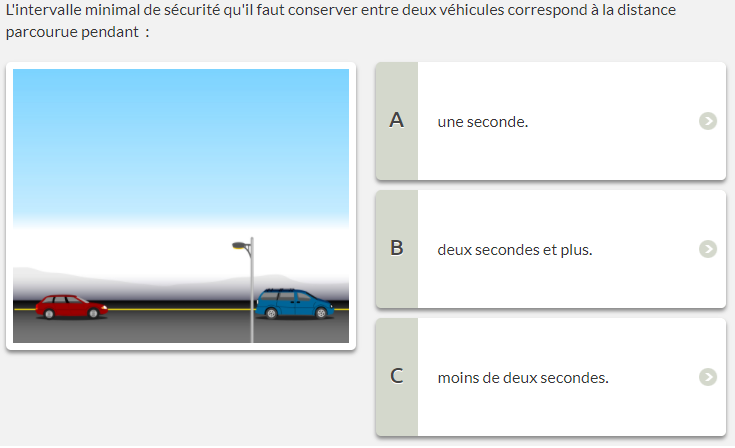 L'intervalle minimal de sécurité qu'il faut conserver entre deux véhicules correspond à la distance parcourue pendant :

A une seconde.

B deux secondes et plus.

C moins de deux secondes.