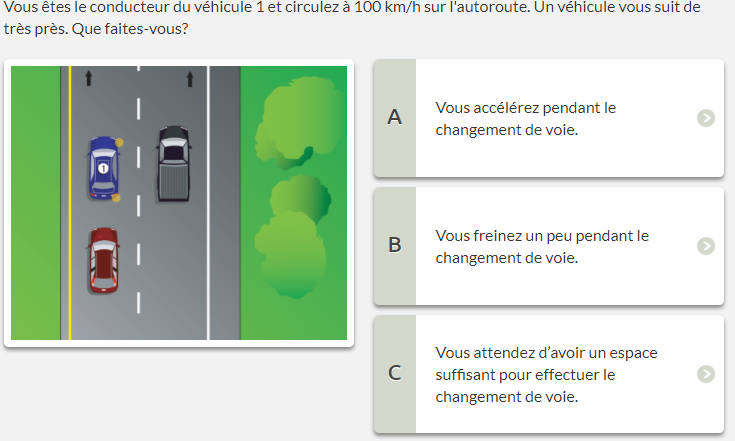 Vous êtes le conducteur du véhicule 1 et circulez à 100 km/h sur l'autoroute. Un véhicule vous suit de très près. Que faites-vous?

1

A
Vous accélérez pendant le changement de voie.

B
Vous freinez un peu pendant le changement de voie.

C
Vous attendez d'avoir un espace suffisant pour effectuer le changement de voie.