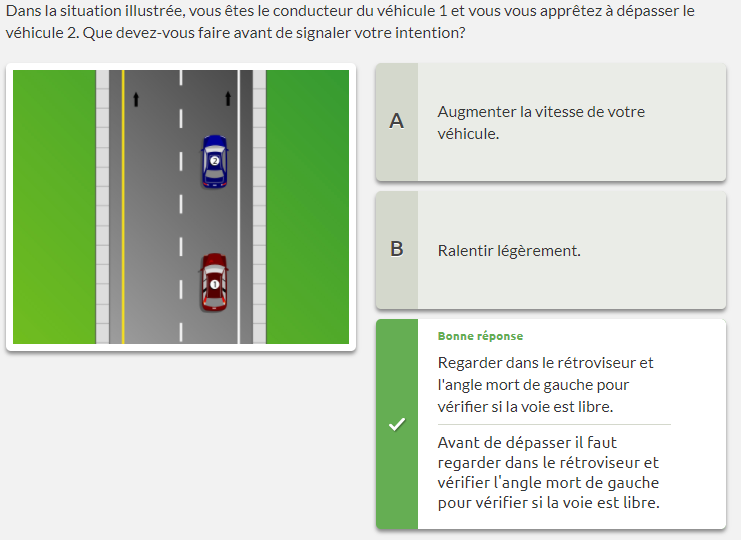 Dans la situation illustrée, vous êtes le conducteur du véhicule 1 et vous vous apprêtez à dépasser le véhicule 2. Que devez-vous faire avant de signaler votre intention?

2

1

A

Augmenter la vitesse de votre véhicule.

B

Ralentir légèrement.

Bonne réponse

Regarder dans le rétroviseur et l'angle mort de gauche pour vérifier si la voie est libre.

Avant de dépasser il faut regarder dans le rétroviseur et vérifier l'angle mort de gauche pour vérifier si la voie est libre.